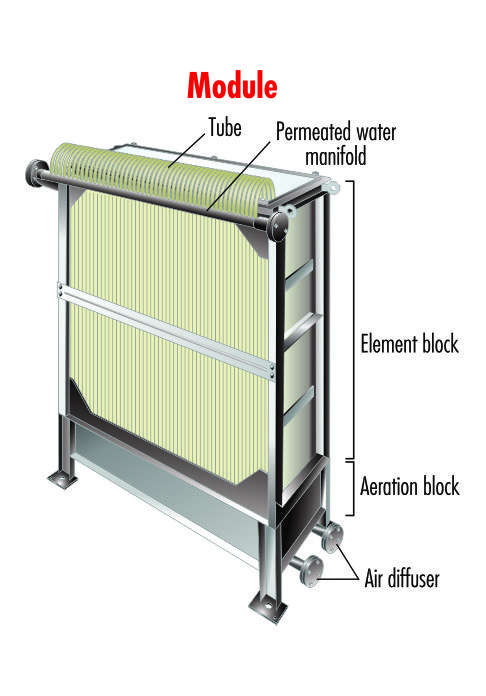 Module

Tube

Permeated water manifold

Element block

Aeration block

Air diffuser